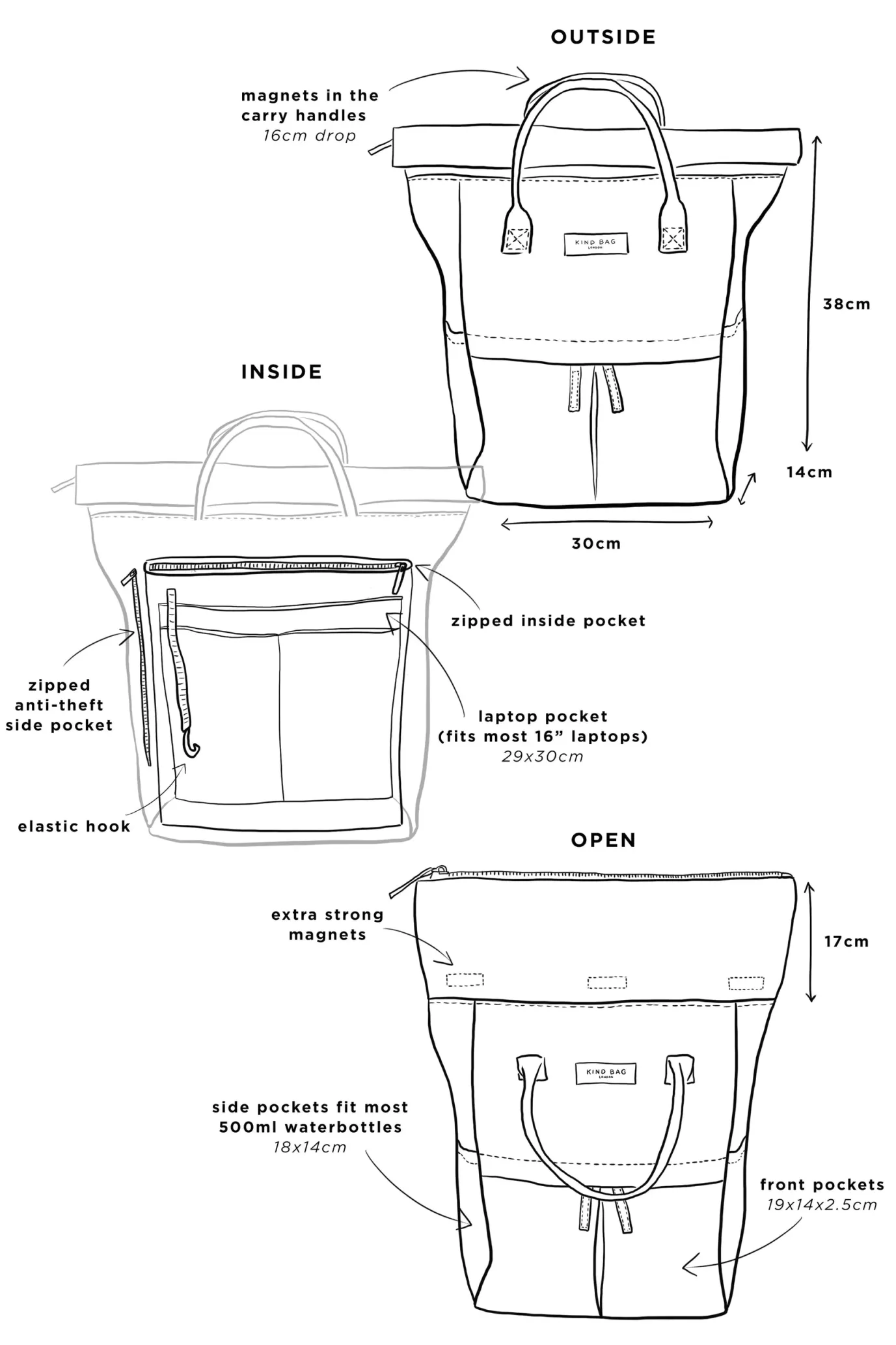 OUTSIDE

magnets in the carry handles
16cm drop

KIND BAG
LONDON

38cm

14cm

30cm

INSIDE

zipped inside pocket

zipped anti-theft side pocket

laptop pocket (fits most 16” laptops)
29x30cm

elastic hook

OPEN

extra strong magnets

17cm

KIND BAG
LONDON

side pockets fit most 500ml waterbottles
18x14cm

front pockets
19x14x2.5cm